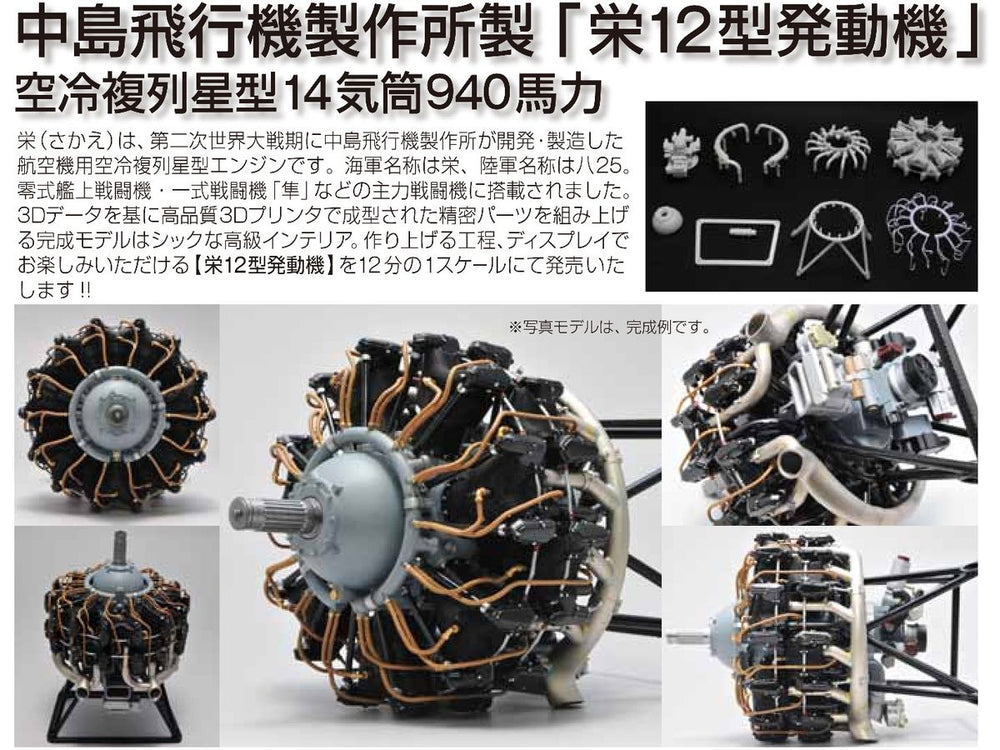 中島飛行機製作所製「栄12型発動機」
空冷複列星型14気筒940馬力

栄（さかえ）は、第二次世界大戦期に中島飛行機製作所が開発・製造した航空機用空冷複列星型エンジンです。海軍名称は栄、陸軍名称はハ25。零式艦上戦闘機・一式戦闘機「隼」などの主力戦闘機に搭載されました。3Dデータを基に高品質3Dプリンタで成型された精密パーツを組み上げる完成モデルはシックな高級インテリア。作り上げる工程、ディスプレイでお楽しみいただける【栄12型発動機】を12分の1スケールにて発売いたします!!

※写真モデルは、完成例です。