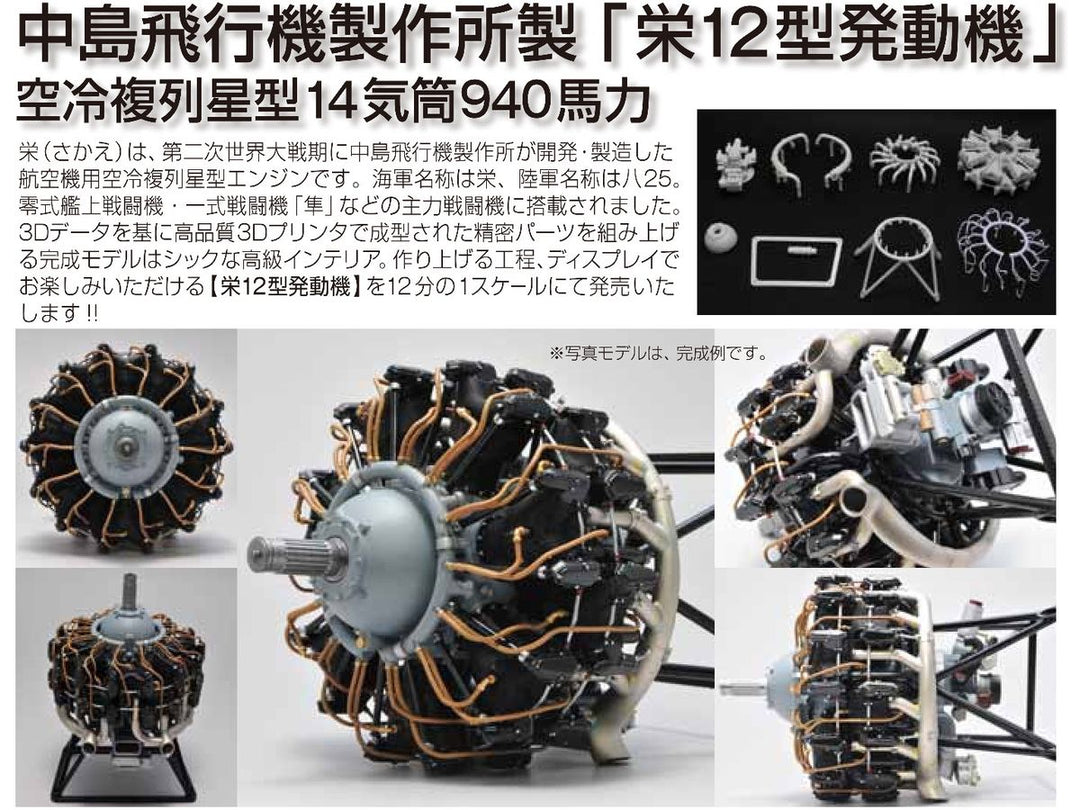 中島飛行機製作所製「栄12型発動機」
空冷複列星型14気筒940馬力

栄（さかえ）は、第二次世界大戦期に中島飛行機製作所が開発・製造した航空機用空冷複列星型エンジンです。海軍名称は栄、陸軍名称はハ25。零式艦上戦闘機・一式戦闘機「隼」などの主力戦闘機に搭載されました。3Dデータを基に高品質3Dプリンタで成型された精密パーツを組み上げる完成モデルはシックな高級インテリア。作り上げる工程、ディスプレイでお楽しみいただける【栄12型発動機】を12分の1スケールにて発売いたします!!

※写真モデルは、完成例です。