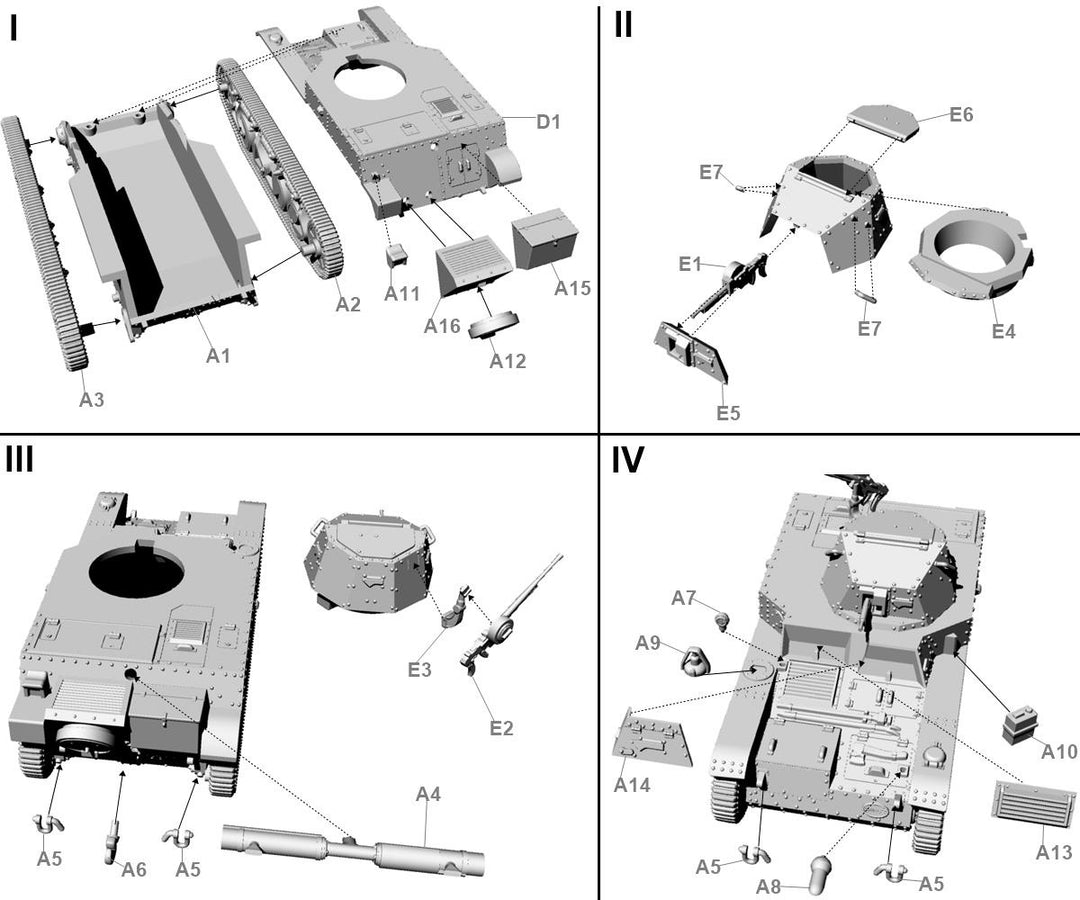 I

D1

A2

A11

A15

A16

A12

A1

A3

II

E6

E7

E1

E7

E4

E5

III

E3

E2

A4

A5

A6

A5

IV

A7

A9

A10

A14

A13

A5

A8

A5