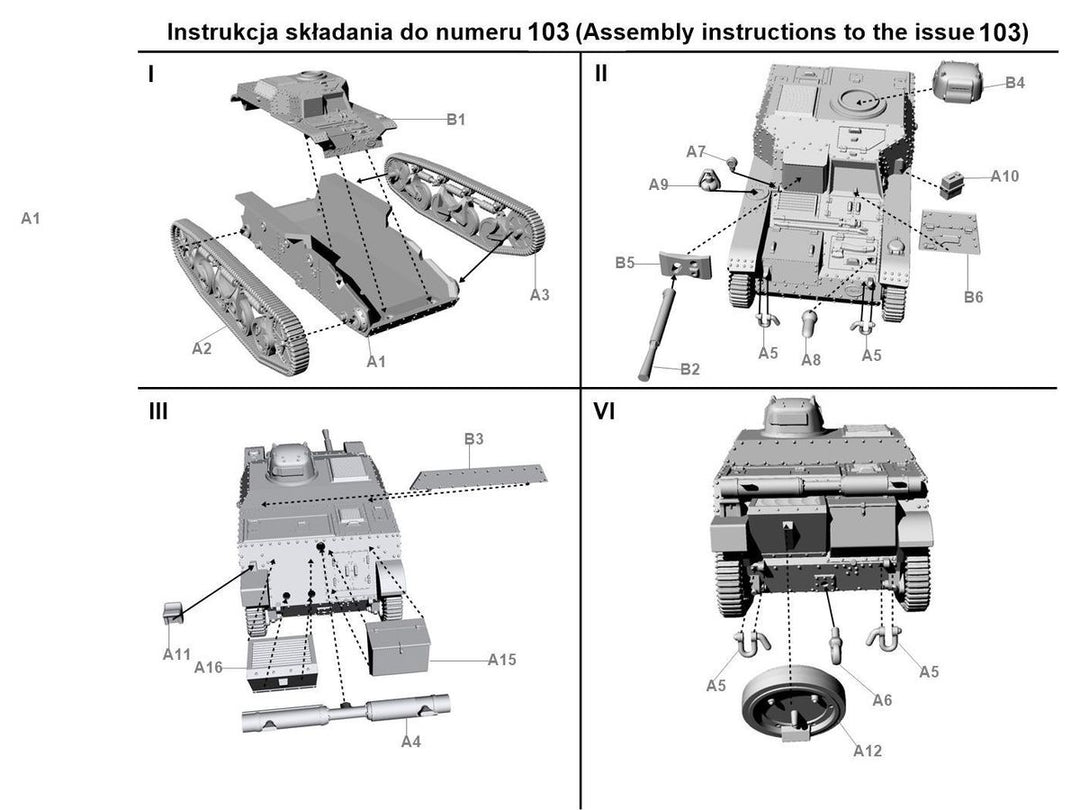 Instrukcja składania do numeru 103 (Assembly instructions to the issue 103)

A1

I

B1

A3

A2

A1

II

B4

A7

A9

A10

B5

B6

A5

A8

A5

B2

III

B3

A11

A16

A15

A4

VI

A5

A6

A5

A12