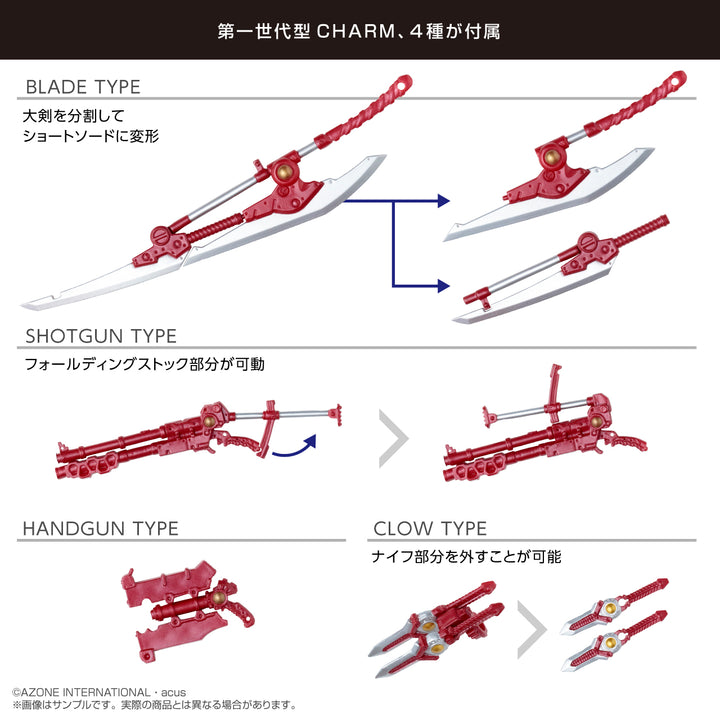 第一世代型 CHARM、4種が付属

BLADE TYPE

大剣を分割して
ショートソードに変形

SHOTGUN TYPE

フォールディングストック部分が可動

HANDGUN TYPE

CLOW TYPE

ナイフ部分を外すことが可能

©AZONE INTERNATIONAL・acus
※画像はサンプルです。実際の商品とは異なる場合があります。