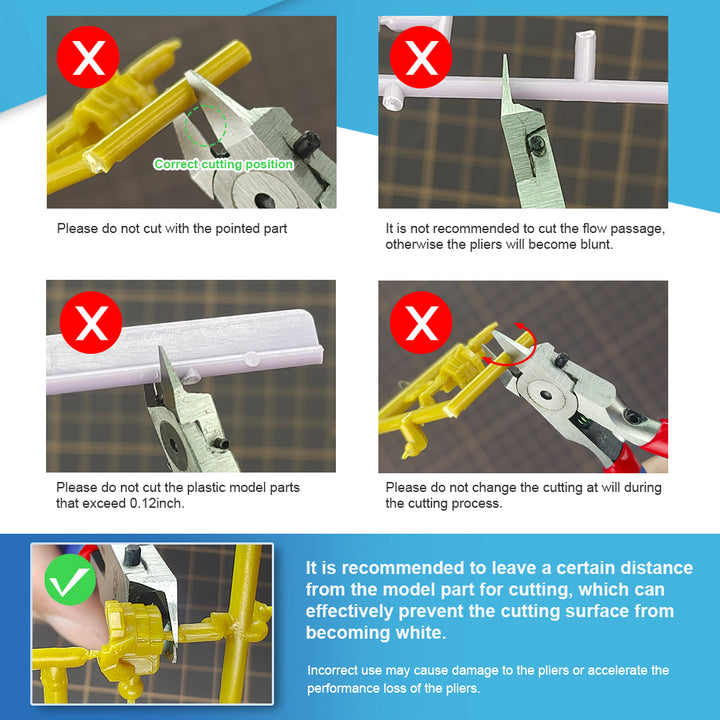 Correct cutting position

Please do not cut with the pointed part

It is not recommended to cut the flow passage, otherwise the pliers will become blunt.

Please do not cut the plastic model parts that exceed 0.12inch.

Please do not change the cutting at will during the cutting process.

It is recommended to leave a certain distance from the model part for cutting, which can effectively prevent the cutting surface from becoming white.

Incorrect use may cause damage to the pliers or accelerate the performance loss of the pliers.