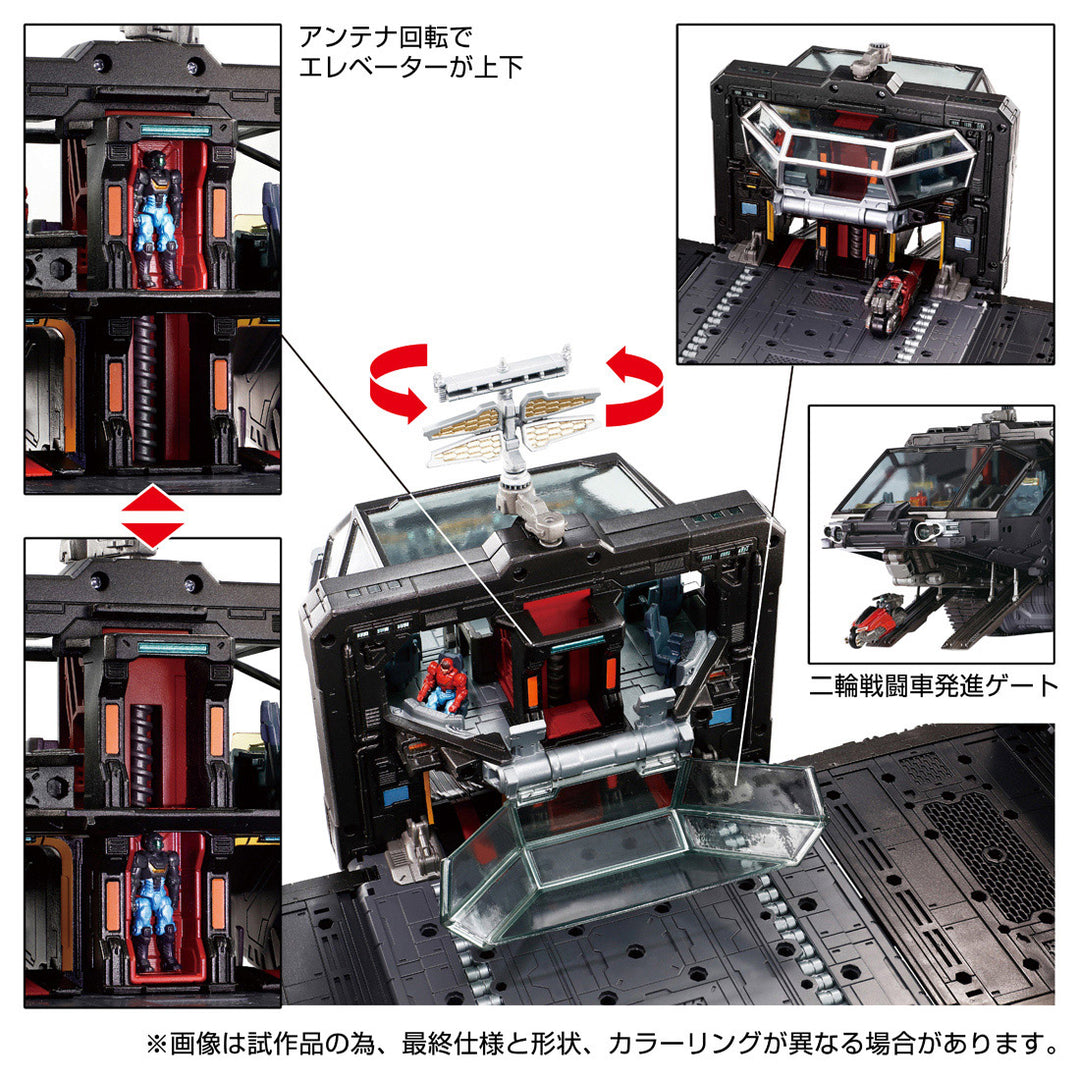 アンテナ回転で
エレベーターが上下

二輪戦闘車発進ゲート

※画像は試作品の為、最終仕様と形状、カラーリングが異なる場合があります。