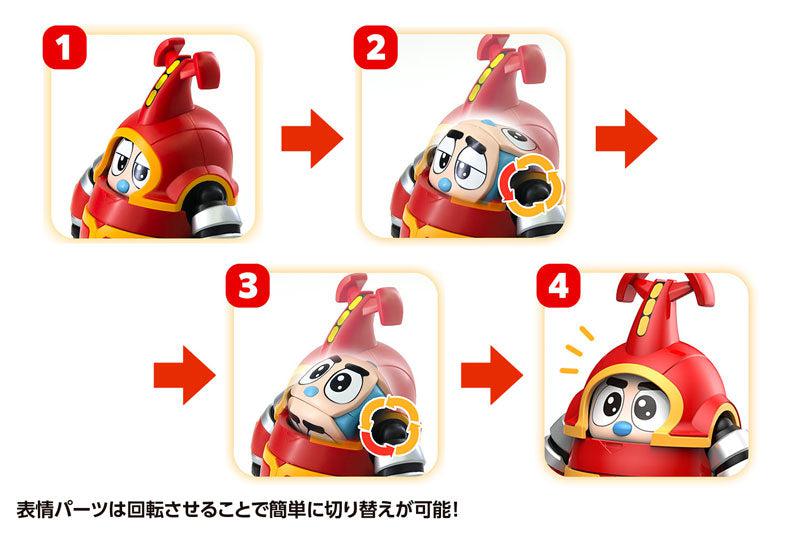 1

2

3

4

表情パーツは回転させることで簡単に切り替えが可能!