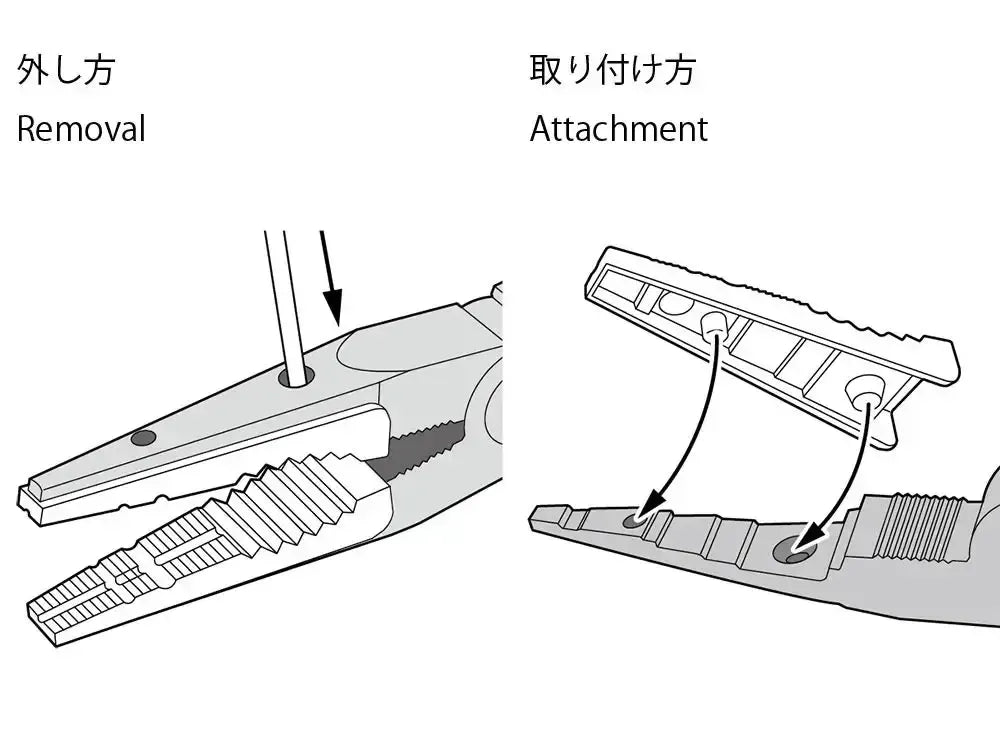 外し方

Removal

取り付け方

Attachment