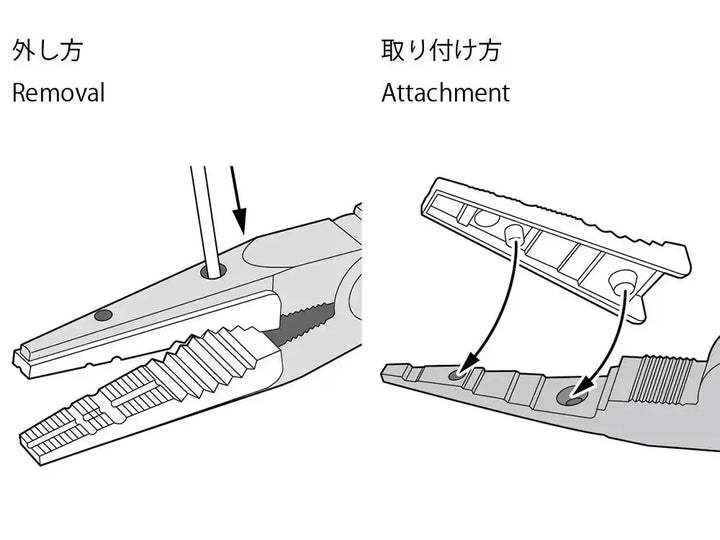 外し方
Removal

取り付け方
Attachment