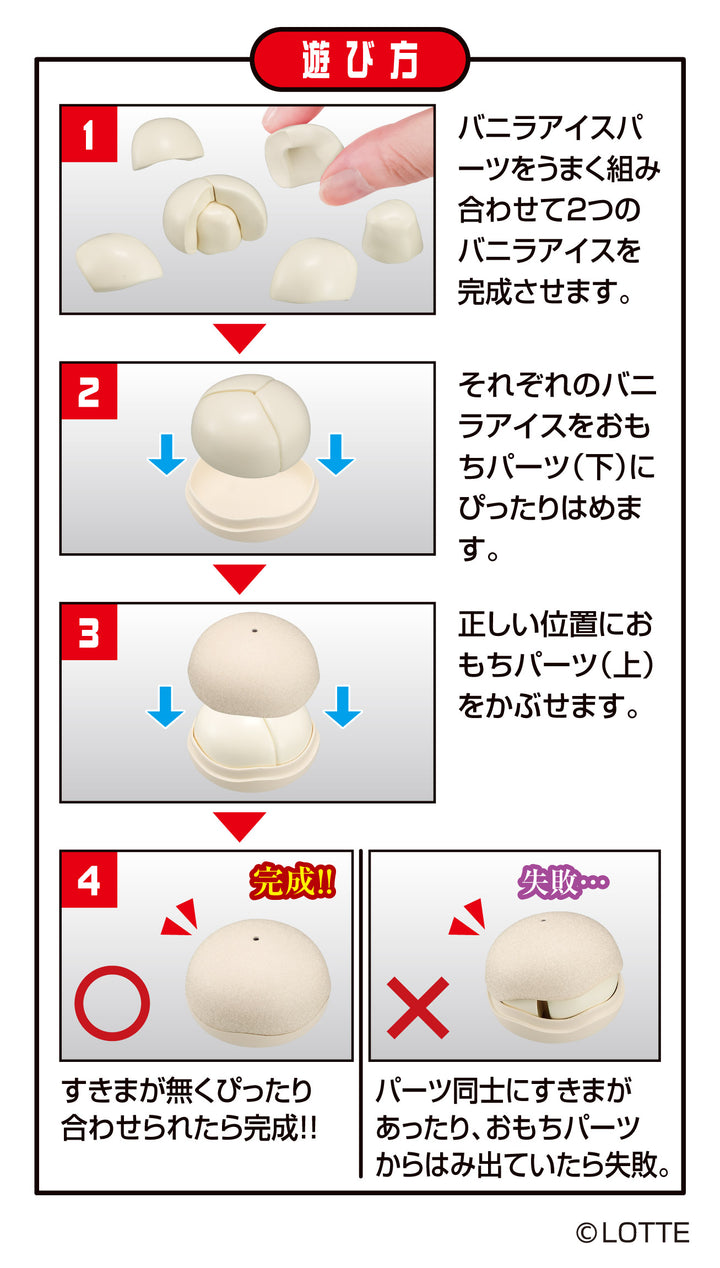 遊び方

1

バニラアイスパーツをうまく組み合わせて2つのバニラアイスを完成させます。

2

それぞれのバニラアイスをおもちパーツ(下)にぴったりはめます。

3

正しい位置におもちパーツ(上)をかぶせます。

4

完成!!

すきまが無くぴったり合わせられたら完成!!

失敗…

パーツ同士にすきまがあったり、おもちパーツからはみ出ていたら失敗。

©LOTTE