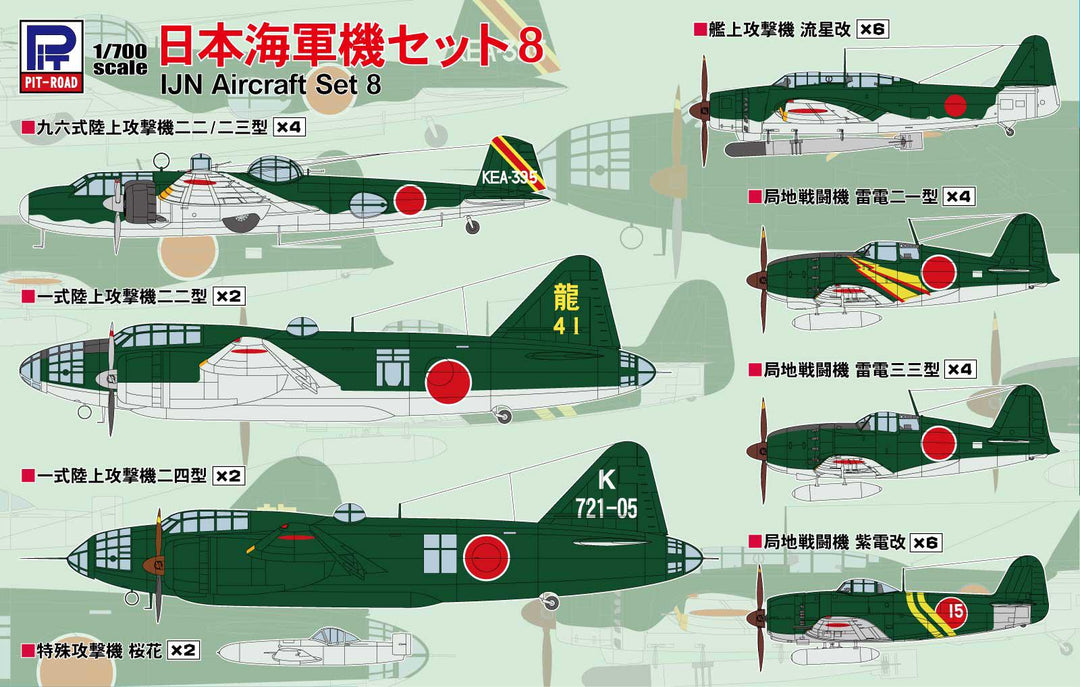 PIT-ROAD
1/700 scale
日本海軍機セット8
IJN Aircraft Set 8

■九六式陸上攻撃機二二/二三型 ×4
KEA-335

■一式陸上攻撃機二二型 ×2
龍
41

■一式陸上攻撃機二四型 ×2
K
721-05

■特殊攻撃機 桜花 ×2

■艦上攻撃機 流星改 ×6

■局地戦闘機 雷電二一型 ×4

■局地戦闘機 雷電三三型 ×4

■局地戦闘機 紫電改 ×6
15