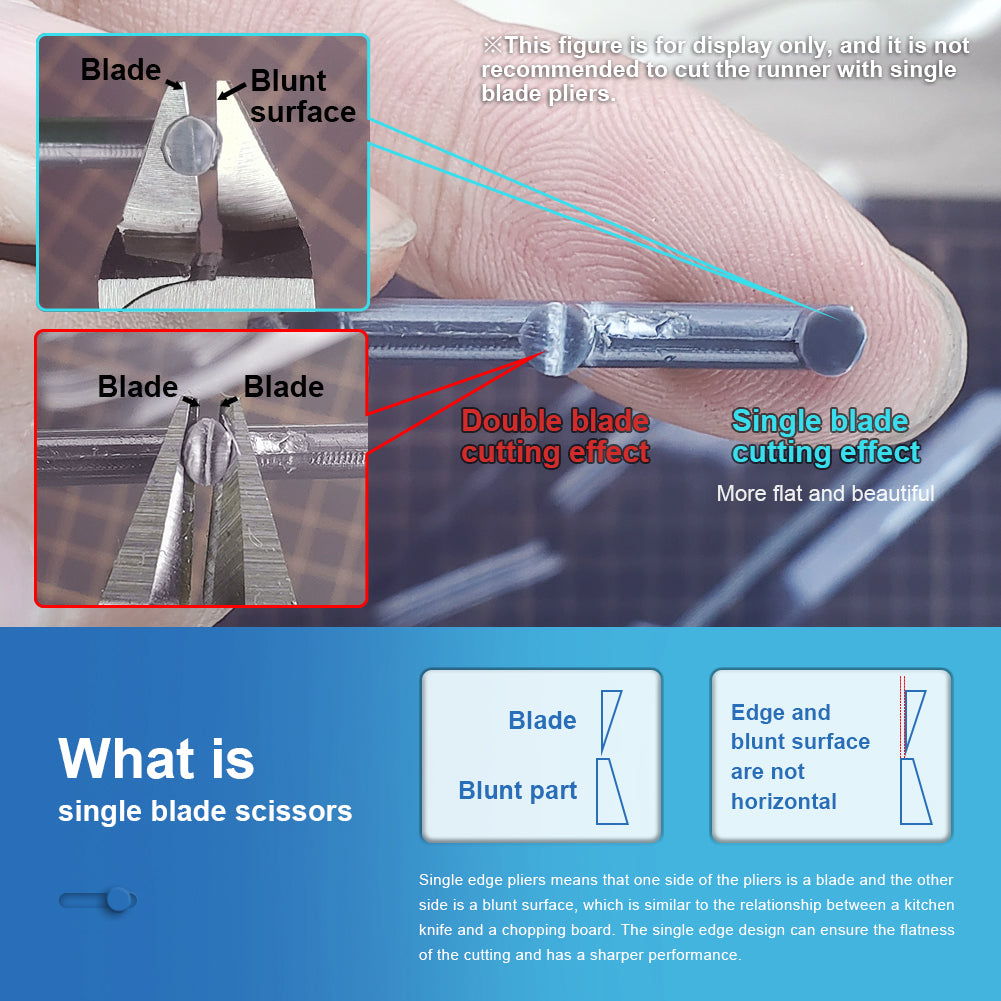 Blade
Blunt surface

※This figure is for display only, and it is not recommended to cut the runner with single blade pliers.

Blade
Blade

Double blade cutting effect

Single blade cutting effect
More flat and beautiful

What is
single blade scissors

Blade
Blunt part

Edge and blunt surface are not horizontal

Single edge pliers means that one side of the pliers is a blade and the other side is a blunt surface, which is similar to the relationship between a kitchen knife and a chopping board. The single edge design can ensure the flatness of the cutting and has a sharper performance.