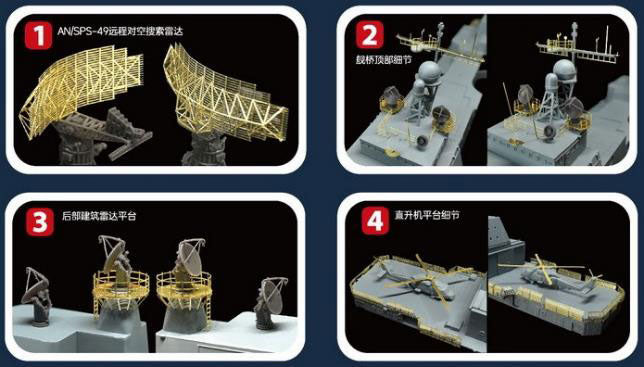 1 AN/SPS-49远程对空搜索雷达

2 舰桥顶部细节

3 后部建筑雷达平台

4 直升机平台细节