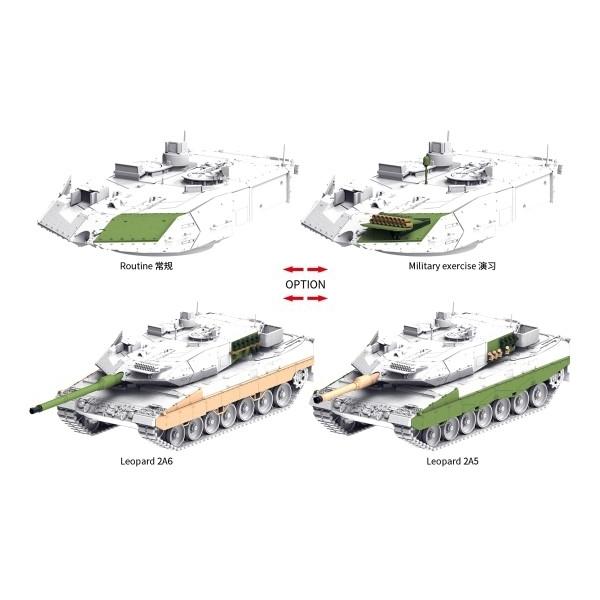 Routine 常规

Military exercise 演习

OPTION

Leopard 2A6

Leopard 2A5