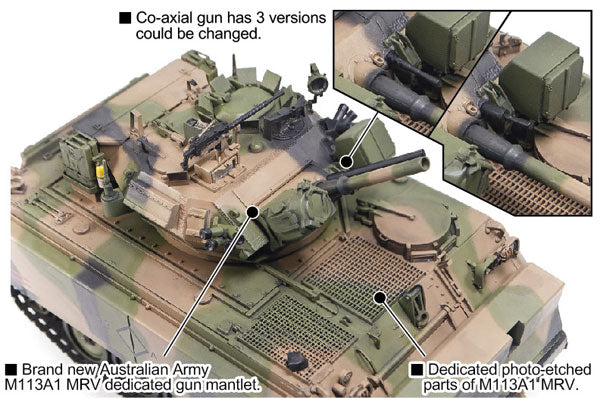 ■ Co-axial gun has 3 versions could be changed.

■ Brand new Australian Army M113A1 MRV dedicated gun mantlet.

■ Dedicated photo-etched parts of M113A1 MRV.