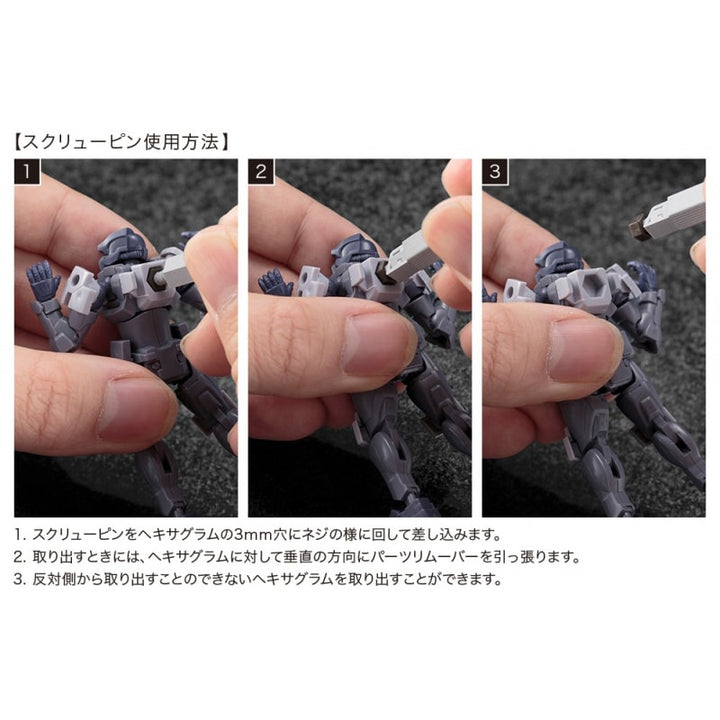 【スクリューピン使用方法】

1

2

3

1. スクリューピンをヘキサグラムの3mm穴にネジの様に回して差し込みます。
2. 取り出すときには、ヘキサグラムに対して垂直の方向にパーツリムーバーを引っ張ります。
3. 反対側から取り出すことのできないヘキサグラムを取り出すことができます。