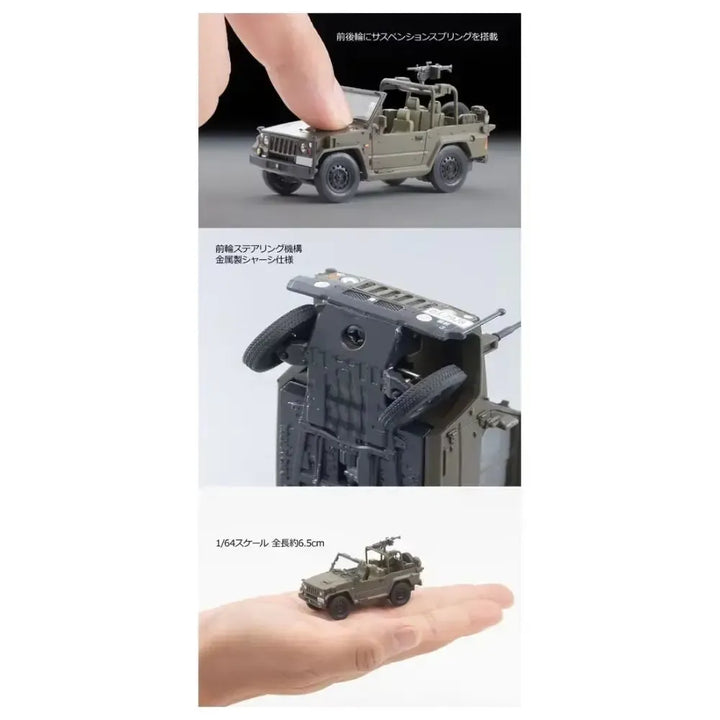 前後輪にサスペンションスプリングを搭載

前輪ステアリング機構
金属製シャーシ仕様

1/64スケール 全長約6.5cm