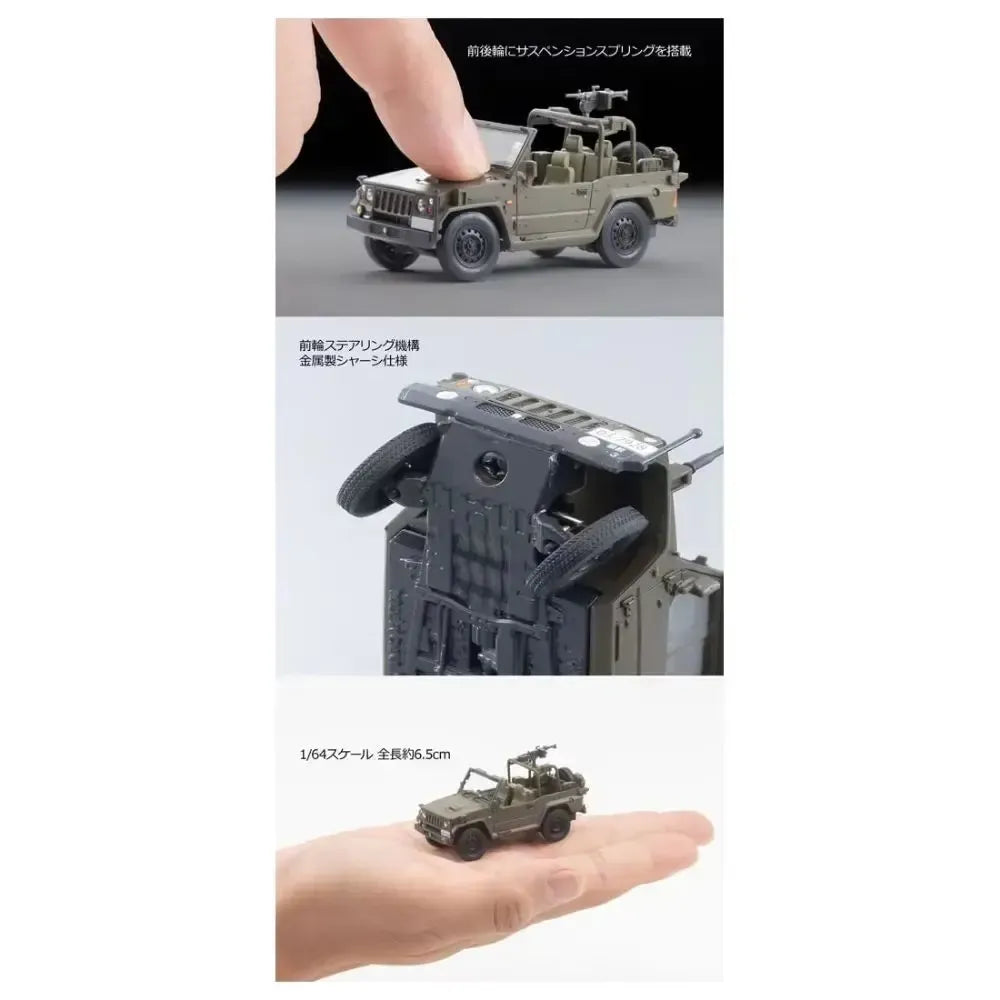 前後輪にサスペンションスプリングを搭載

前輪ステアリング機構
金属製シャーシ仕様

1/64スケール 全長約6.5cm