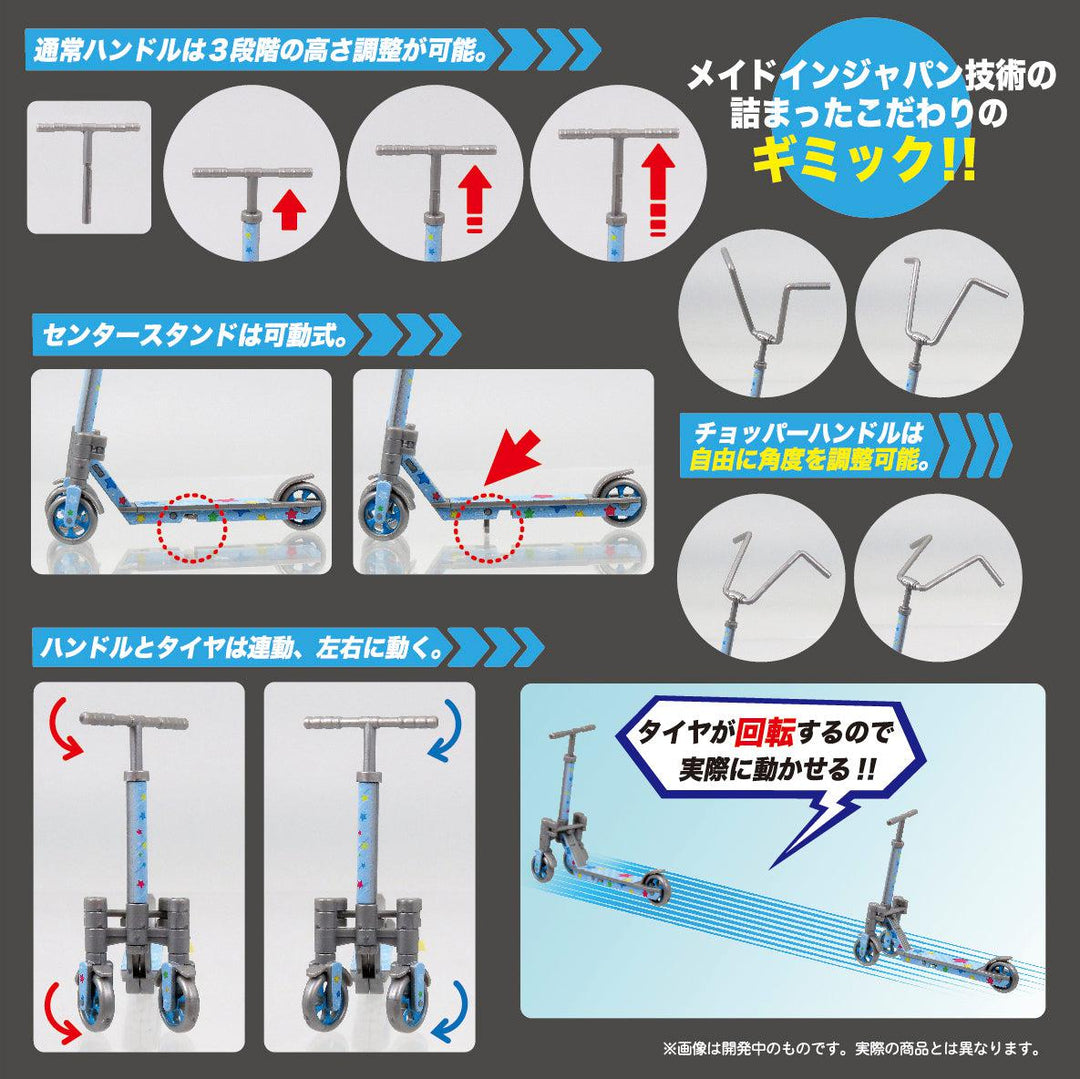 通常ハンドルは３段階の高さ調整が可能。

メイドインジャパン技術の詰まったこだわりのギミック!!

センタースタンドは可動式。

チョッパーハンドルは自由に角度を調整可能。

ハンドルとタイヤは連動、左右に動く。

タイヤが回転するので実際に動かせる!!

※画像は開発中のものです。実際の商品とは異なります。