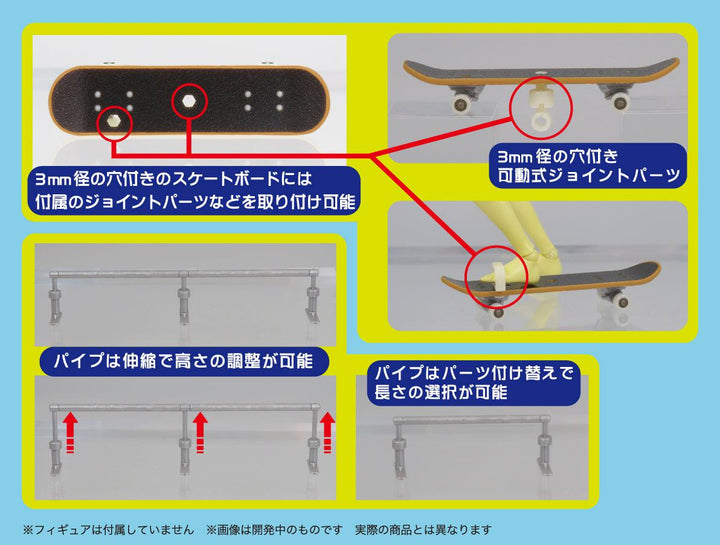 3mm径の穴付きのスケートボードには
付属のジョイントパーツなどを取り付け可能

3mm径の穴付き
可動式ジョイントパーツ

パイプは伸縮で高さの調整が可能

パイプはパーツ付け替えで
長さの選択が可能

※フィギュアは付属していません　※画像は開発中のものです　実際の商品とは異なります