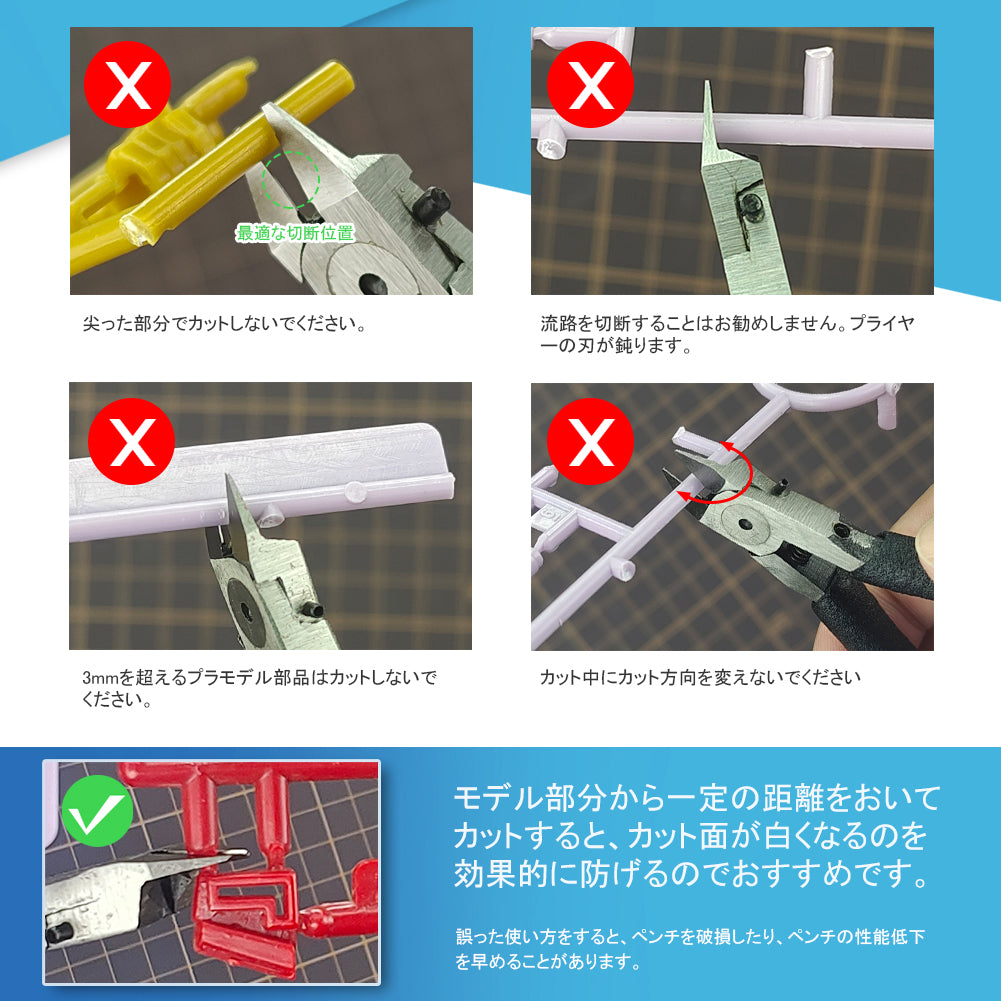 最適な切断位置

尖った部分でカットしないでください。

流路を切断することはお勧めしません。プライヤーの刃が鈍ります。

3mmを超えるプラモデル部品はカットしないでください。

カット中にカット方向を変えないでください

モデル部分から一定の距離をおいてカットすると、カット面が白くなるのを効果的に防げるのでおすすめです。

誤った使い方をすると、ペンチを破損したり、ペンチの性能低下を早めることがあります。