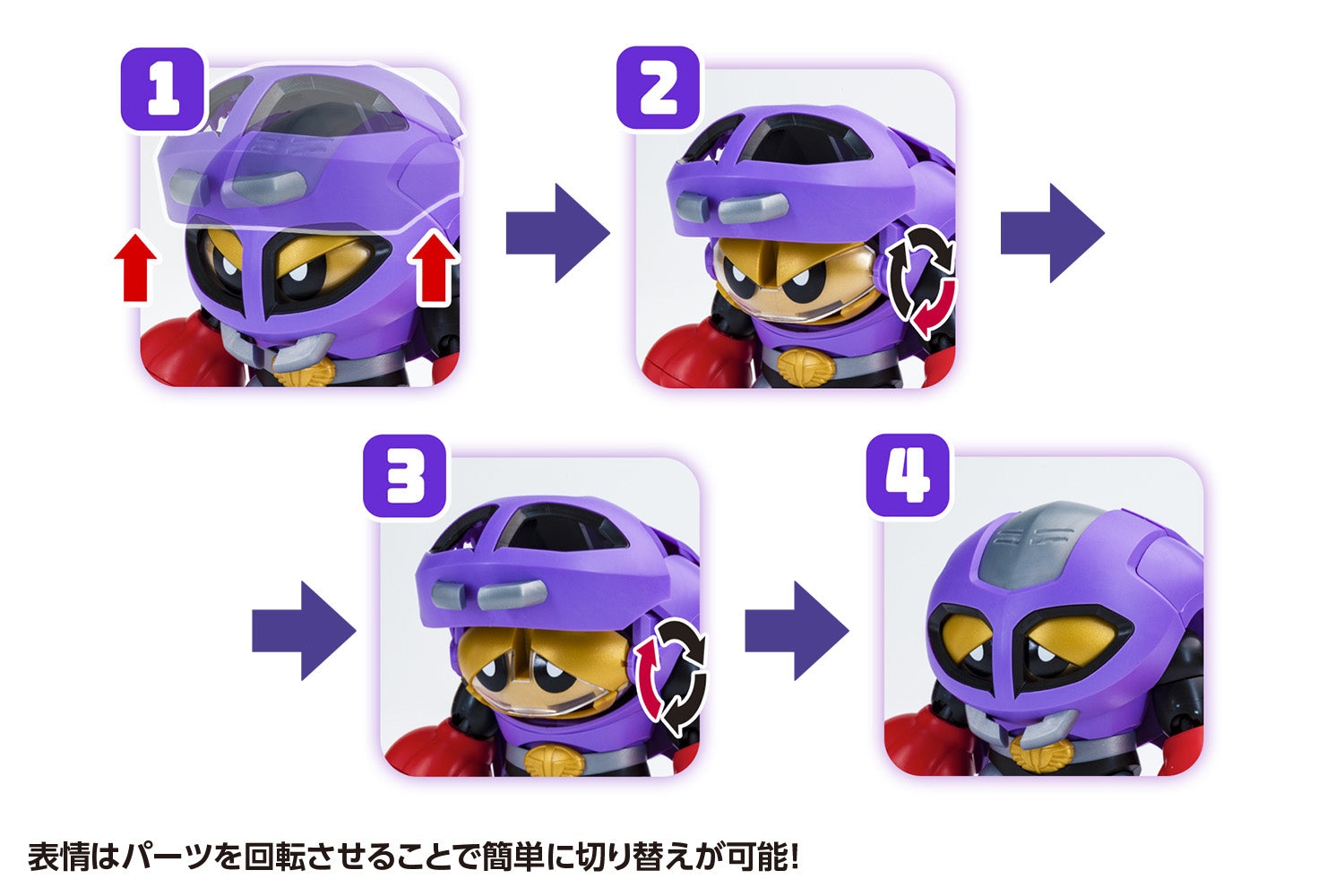 1

2

3

4

表情はパーツを回転させることで簡単に切り替えが可能!