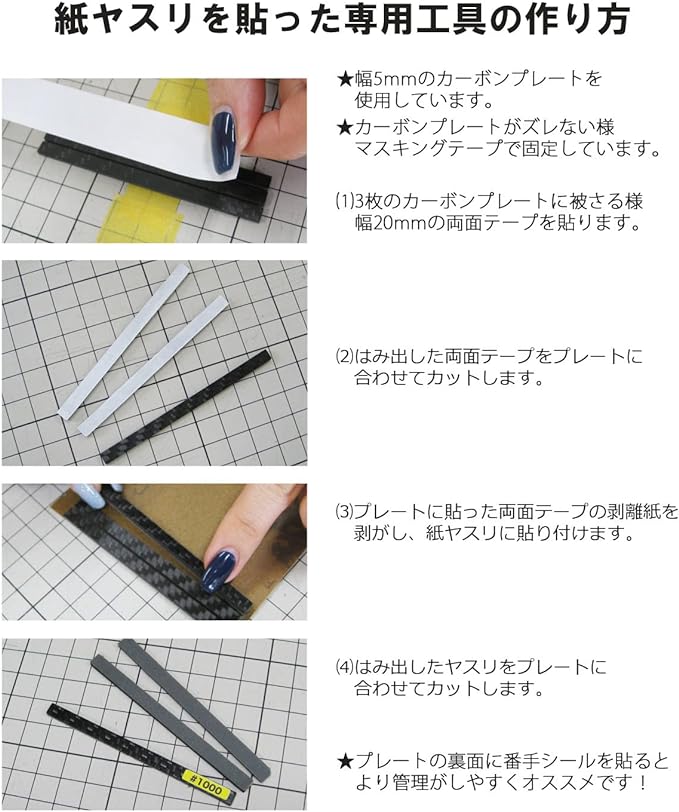 紙ヤスリを貼った専用工具の作り方

★幅5mmのカーボンプレートを使用しています。

★カーボンプレートがズレない様マスキングテープで固定しています。

⑴3枚のカーボンプレートに被さる様幅20mmの両面テープを貼ります。

⑵はみ出した両面テープをプレートに合わせてカットします。

⑶プレートに貼った両面テープの剥離紙を剥がし、紙ヤスリに貼り付けます。

⑷はみ出したヤスリをプレートに合わせてカットします。

#1000

★プレートの裏面に番手シールを貼るとより管理がしやすくオススメです！