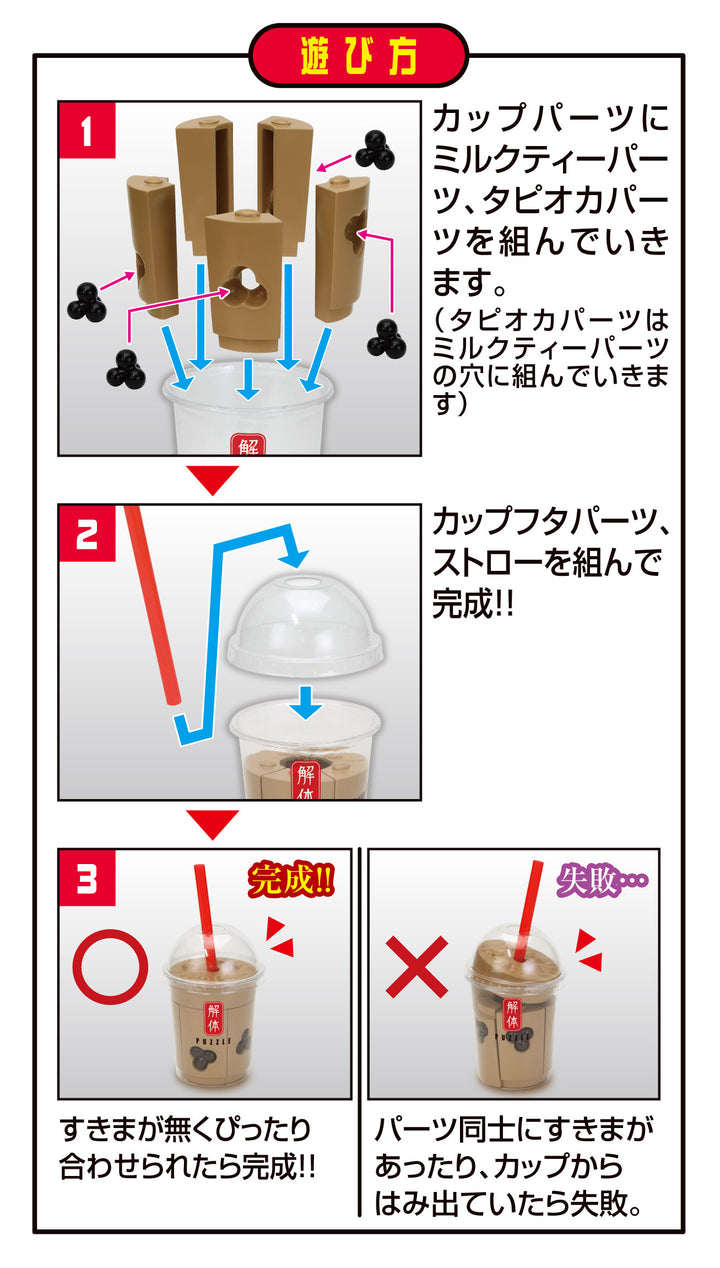 遊び方

1

解

カップパーツにミルクティーパーツ、タピオカパーツを組んでいきます。
（タピオカパーツはミルクティーパーツの穴に組んでいきます）

2

解体

カップフタパーツ、ストローを組んで完成!!

3

完成!!

解体
PUZZLE

すきまが無くぴったり合わせられたら完成!!

失敗…

解体
PUZZLE

パーツ同士にすきまがあったり、カップからはみ出ていたら失敗。